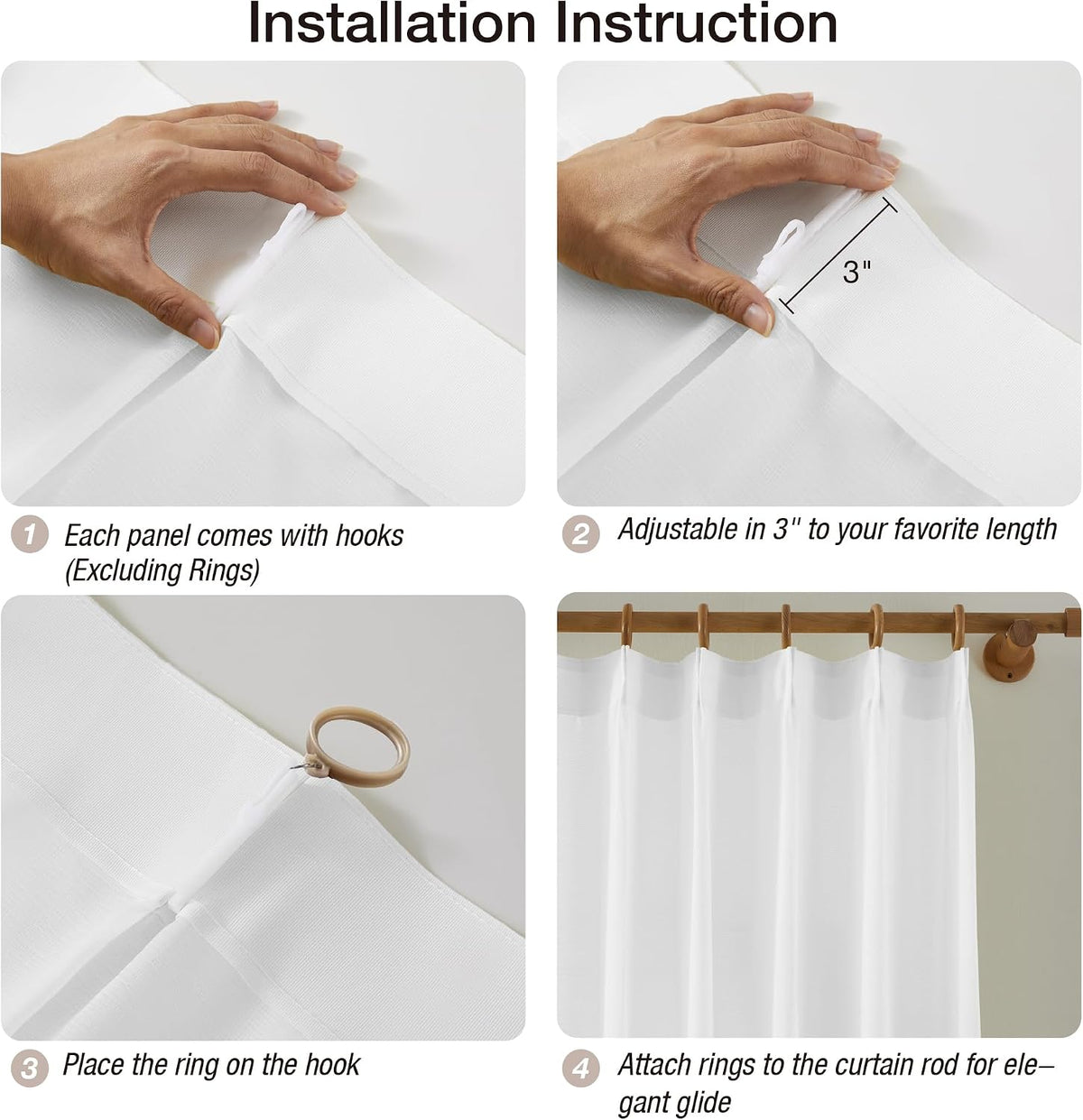 Installation Instruction

3"

1 Each panel comes with hooks (Excluding Rings)

2 Adjustable in 3" to your favorite length

3 Place the ring on the hook

4 Attach rings to the curtain rod for elegant glide